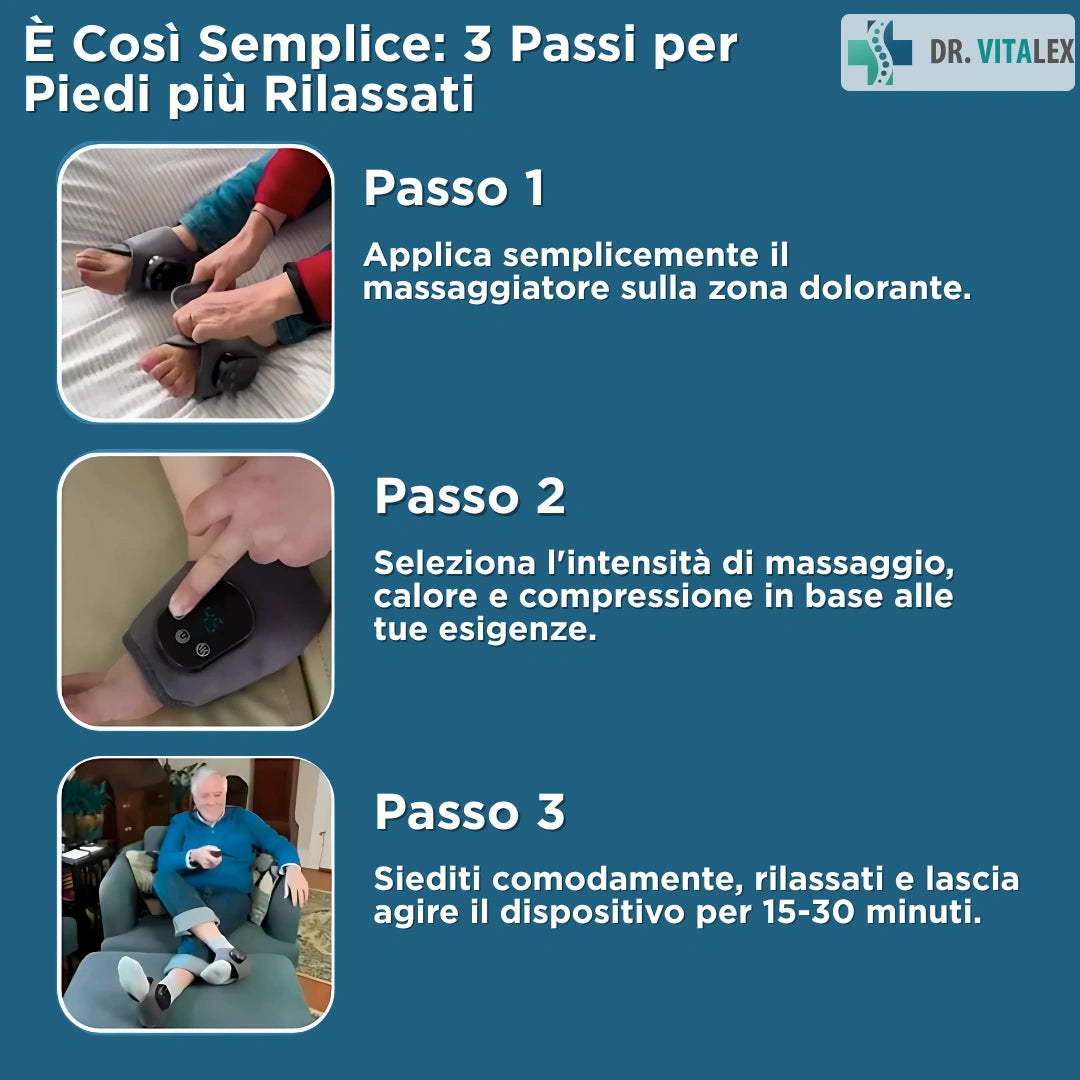 È Così Semplice: 3 Passi per Piedi più Rilassati

DR. VITALEX

Passo 1

Applica semplicemente il massaggiatore sulla zona dolorante.

Passo 2

Seleziona l'intensità di massaggio, calore e compressione in base alle tue esigenze.

Passo 3

Siediti comodamente, rilassati e lascia agire il dispositivo per 15-30 minuti.