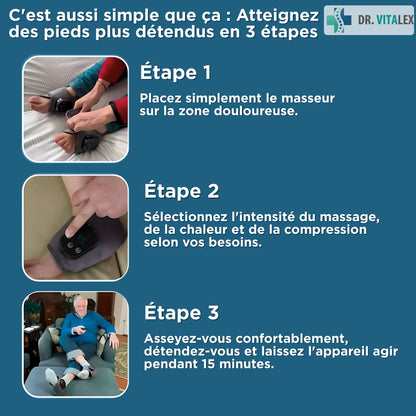 C'est aussi simple que ça : Atteignez des pieds plus détendus en 3 étapes

DR. VITALEX

Étape 1

Placez simplement le masseur sur la zone douloureuse.

Étape 2

Sélectionnez l'intensité du massage, de la chaleur et de la compression selon vos besoins.

Étape 3

Asseyez-vous confortablement, détendez-vous et laissez l'appareil agir pendant 15 minutes.